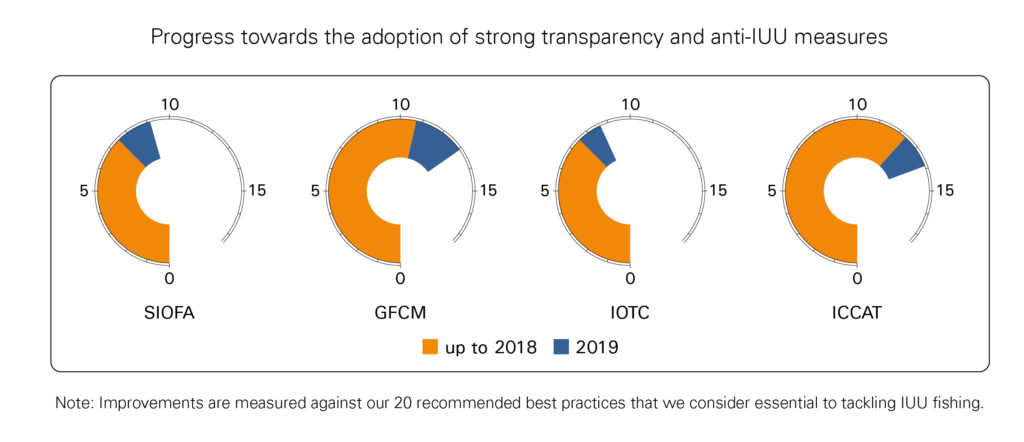 Progress towards the adoption of strong transparency and anti-IUU measures

10
5
15
0
SIOFA

10
5
15
0
GFCM

10
5
15
0
IOTC

10
5
15
0
ICCAT

up to 2018 2019

Note: Improvements are measured against our 20 recommended best practices that we consider essential to tackling IUU fishing.